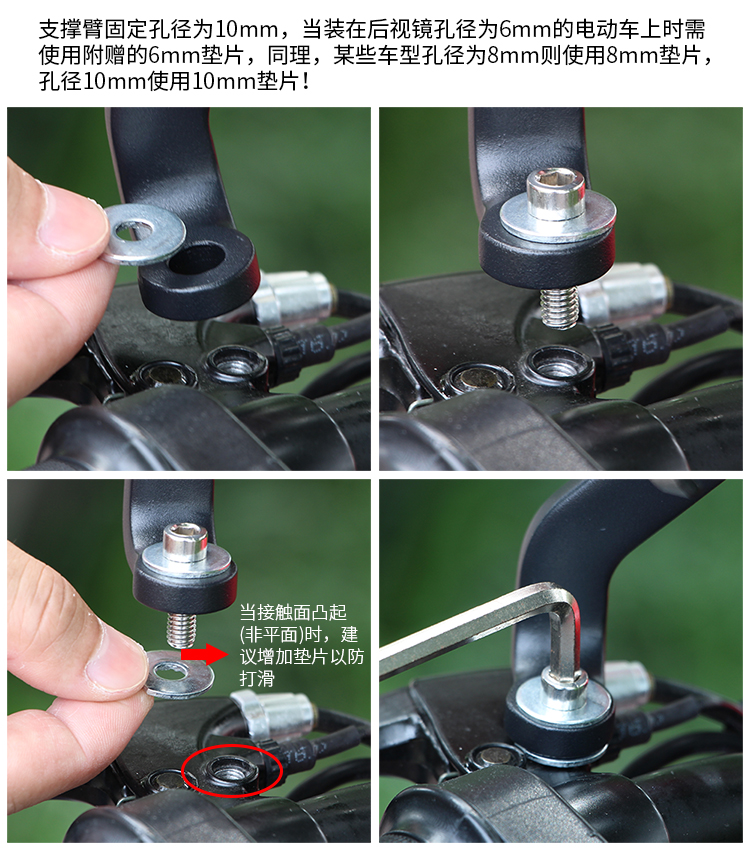 支撑臂固定孔径为10mm，当装在后视镜孔径为6mm的电动车上时需使用附赠的6mm垫片，同理，某些车型孔径为8mm则使用8mm垫片，孔径10mm使用10mm垫片！

当接触面凸起(非平面)时，建议增加垫片以防打滑