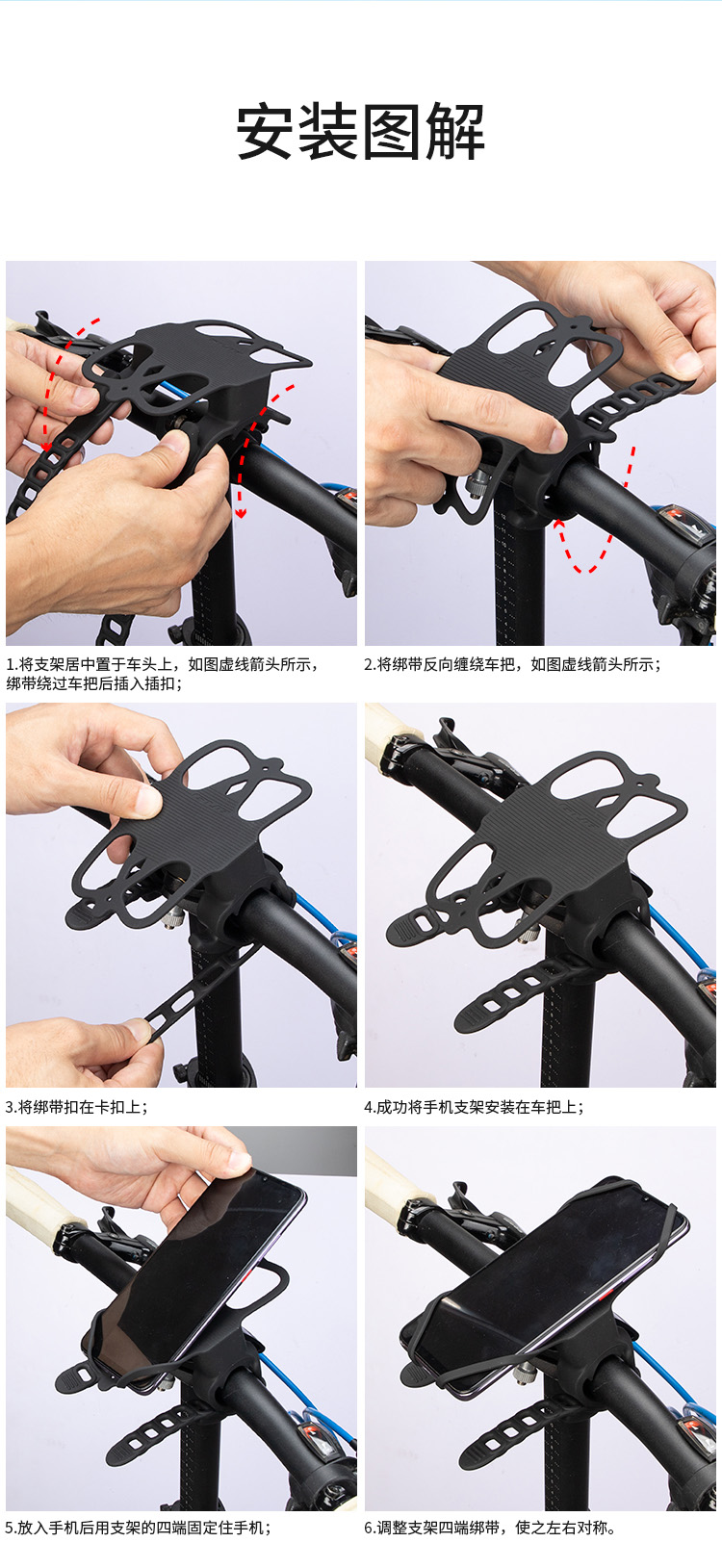 安装图解

1.将支架居中置于车头上，如图虚线箭头所示，绑带绕过车把后插入插扣；

2.将绑带反向缠绕车把，如图虚线箭头所示；

3.将绑带扣在卡扣上；

4.成功将手机支架安装在车把上；

5.放入手机后用支架的四端固定住手机；

6.调整支架四端绑带，使之左右对称。